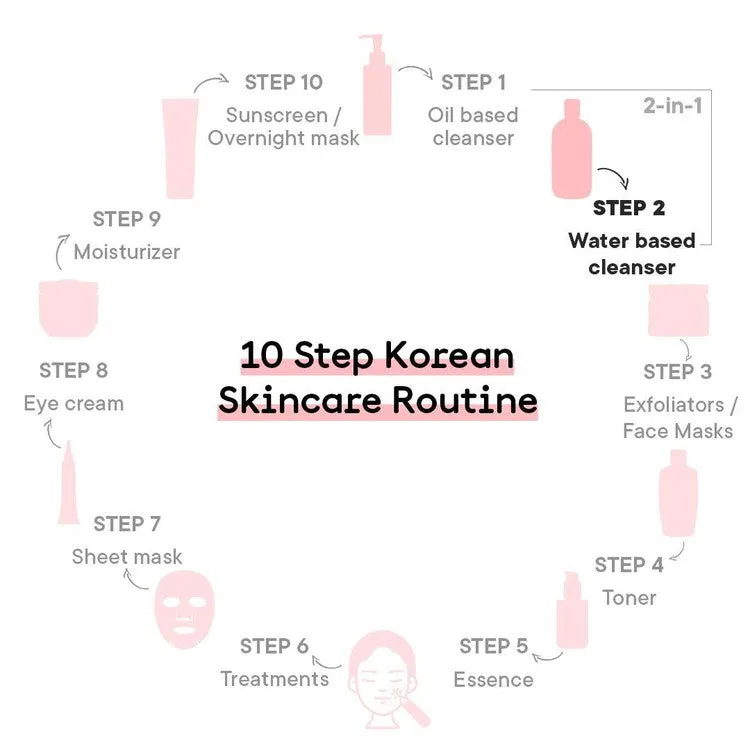 10 Step Korean Skincare Routine

STEP 1
Oil based cleanser

2-in-1

STEP 2
Water based cleanser

STEP 3
Exfoliators / Face Masks

STEP 4
Toner

STEP 5
Essence

STEP 6
Treatments

STEP 7
Sheet mask

STEP 8
Eye cream

STEP 9
Moisturizer

STEP 10
Sunscreen / Overnight mask